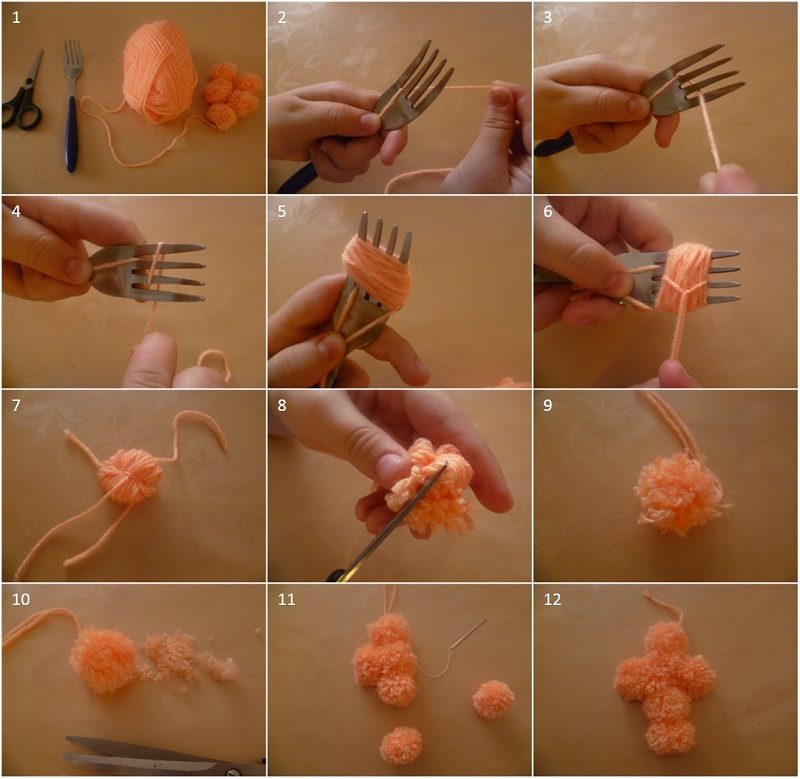 1
2
3
4
5
6
7
8
9
10
11
12